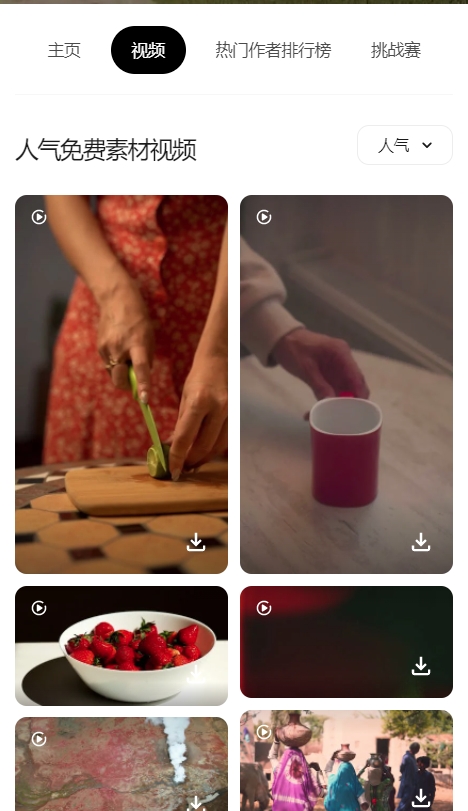 主页 视频 热门作者排行榜 挑战赛

人气免费素材视频

人气